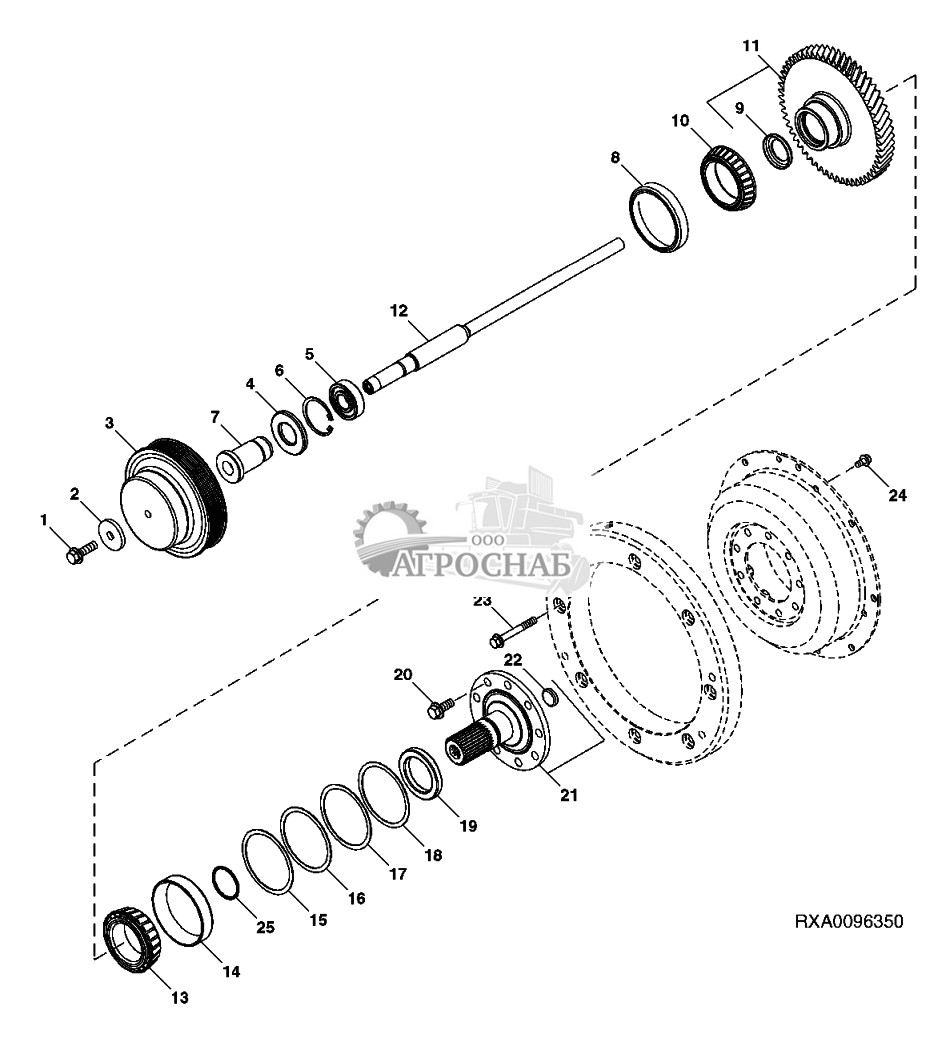 11
9
10
8
12
5
6
4
7
3
2
1
24
ООО
АГРОСНАБ
23
22
20
21
19
18
17
16
15
25
14
13
RXA0096350